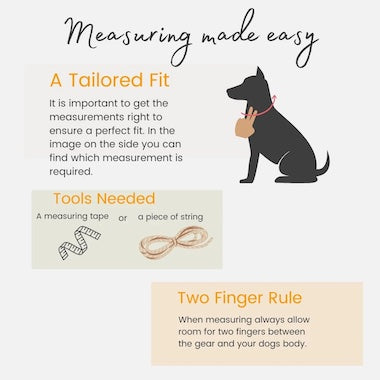 Measuring made easy

A Tailored Fit

It is important to get the measurements right to ensure a perfect fit. In the image on the side you can find which measurement is required.

Tools Needed

A measuring tape or a piece of string

Two Finger Rule

When measuring always allow room for two fingers between the gear and your dogs body.